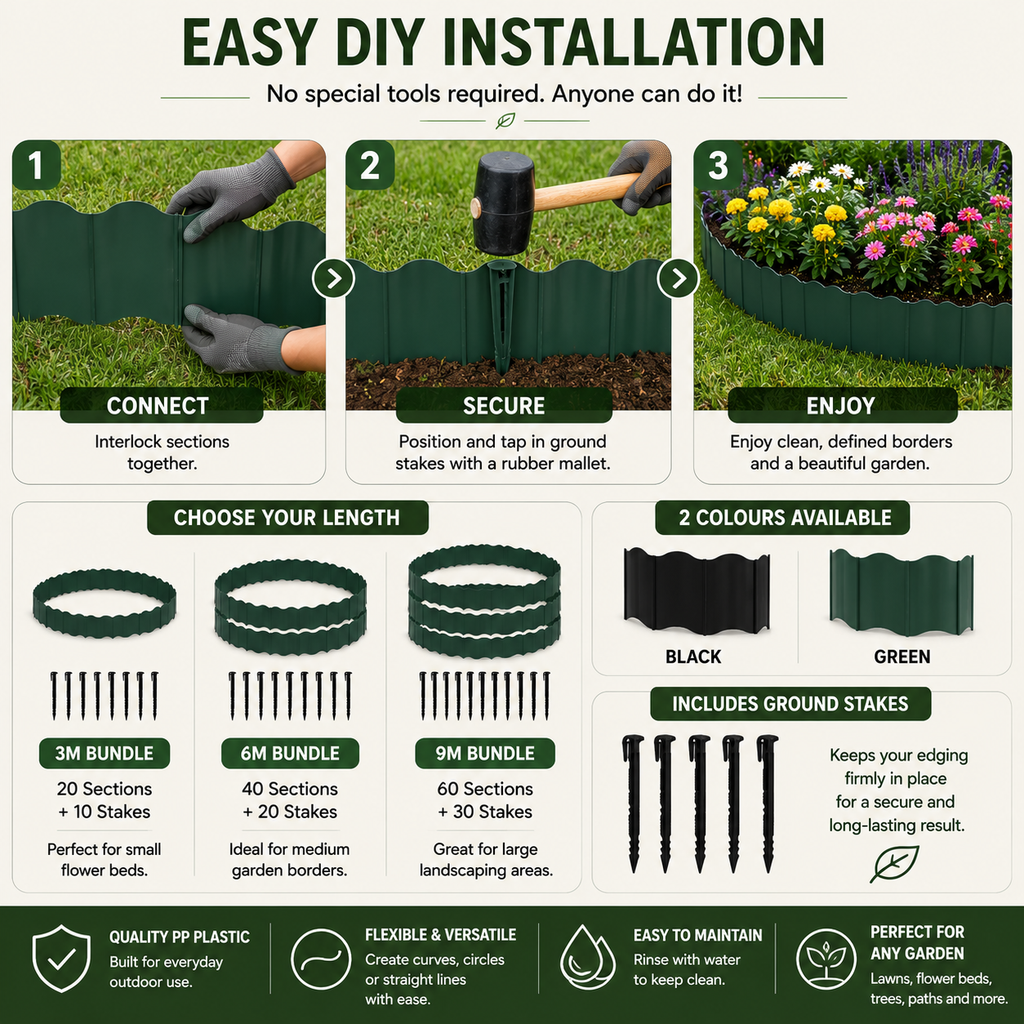 EASY DIY INSTALLATION

No special tools required. Anyone can do it!

1

CONNECT

Interlock sections together.

2

SECURE

Position and tap in ground stakes with a rubber mallet.

3

ENJOY

Enjoy clean, defined borders and a beautiful garden.

CHOOSE YOUR LENGTH

3M BUNDLE

20 Sections + 10 Stakes

Perfect for small flower beds.

6M BUNDLE

40 Sections + 20 Stakes

Ideal for medium garden borders.

9M BUNDLE

60 Sections + 30 Stakes

Great for large landscaping areas.

2 COLOURS AVAILABLE

BLACK

GREEN

INCLUDES GROUND STAKES

Keeps your edging firmly in place for a secure and long-lasting result.

QUALITY PP PLASTIC

Built for everyday outdoor use.

FLEXIBLE & VERSATILE

Create curves, circles or straight lines with ease.

EASY TO MAINTAIN

Rinse with water to keep clean.

PERFECT FOR ANY GARDEN

Lawns, flower beds, trees, paths and more.