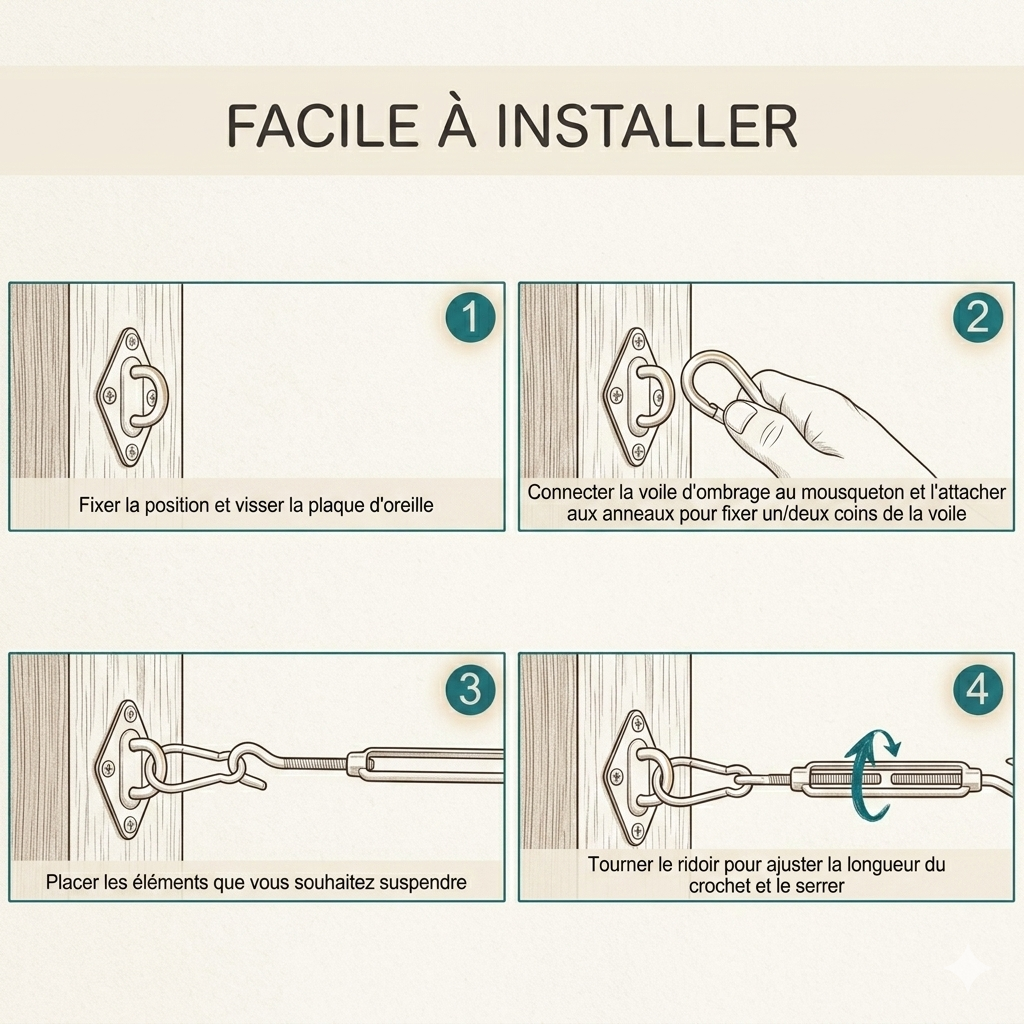 FACILE À INSTALLER

1

Fixer la position et visser la plaque d'oreille

2

Connecter la voile d'ombrage au mousqueton et l'attacher aux anneaux pour fixer un/deux coins de la voile

3

Placer les éléments que vous souhaitez suspendre

4

Tourner le ridoir pour ajuster la longueur du crochet et le serrer